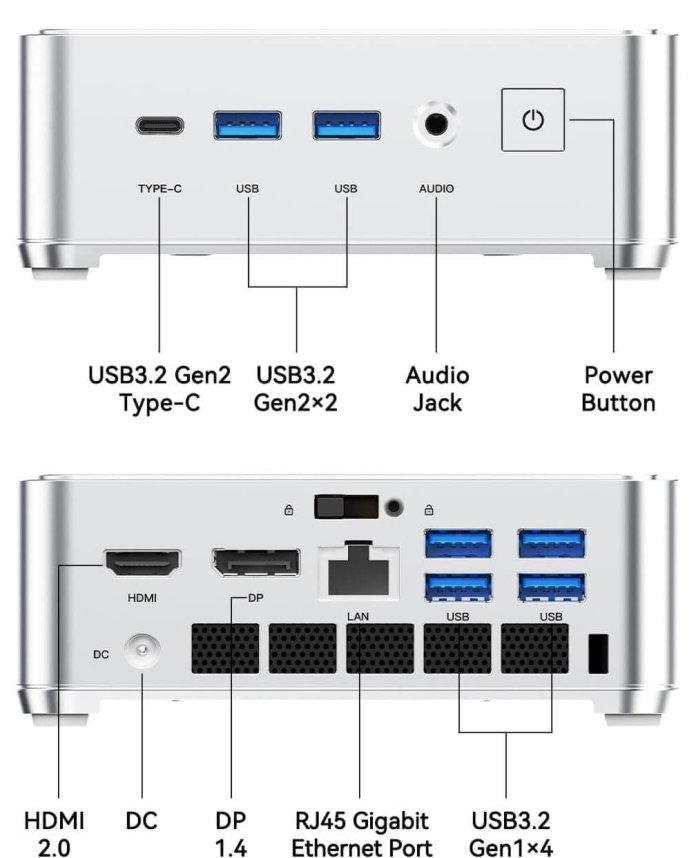 TYPE-C USB USB AUDIO

USB3.2 Gen2 Type-C

USB3.2 Gen2×2

Audio Jack

Power Button

HDMI DP LAN USB USB DC

HDMI 2.0

DC

DP 1.4

RJ45 Gigabit Ethernet Port

USB3.2 Gen1×4