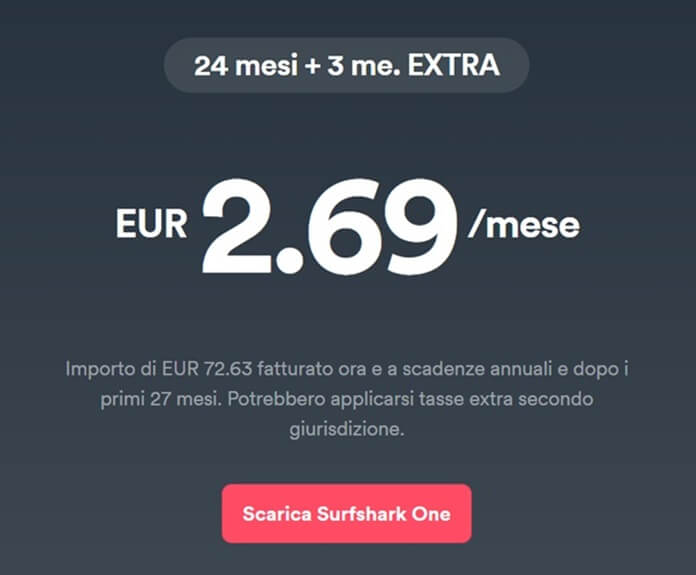 24 mesi + 3 me. EXTRA

EUR 2.69 /mese

Importo di EUR 72.63 fatturato ora e a scadenze annuali e dopo i primi 27 mesi. Potrebbero applicarsi tasse extra secondo giurisdizione.

Scarica Surfshark One