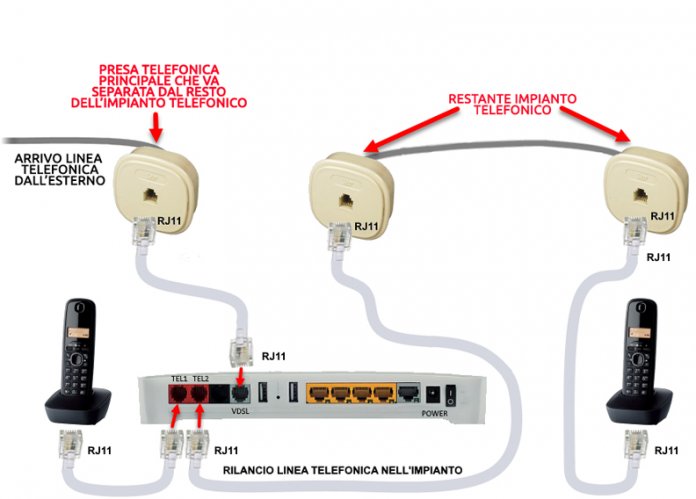 PRESA TELEFONICA PRINCIPALE CHE VA SEPARATA DAL RESTO DELL'IMPIANTO TELEFONICO

RESTANTE IMPIANTO TELEFONICO

ARRIVO LINEA TELEFONICA DALL'ESTERNO

RJ11

RJ11

RJ11

RJ11

RJ11

TEL1 TEL2

VDSL

POWER

RJ11

RJ11

RJ11

RILANCIO LINEA TELEFONICA NELL'IMPIANTO